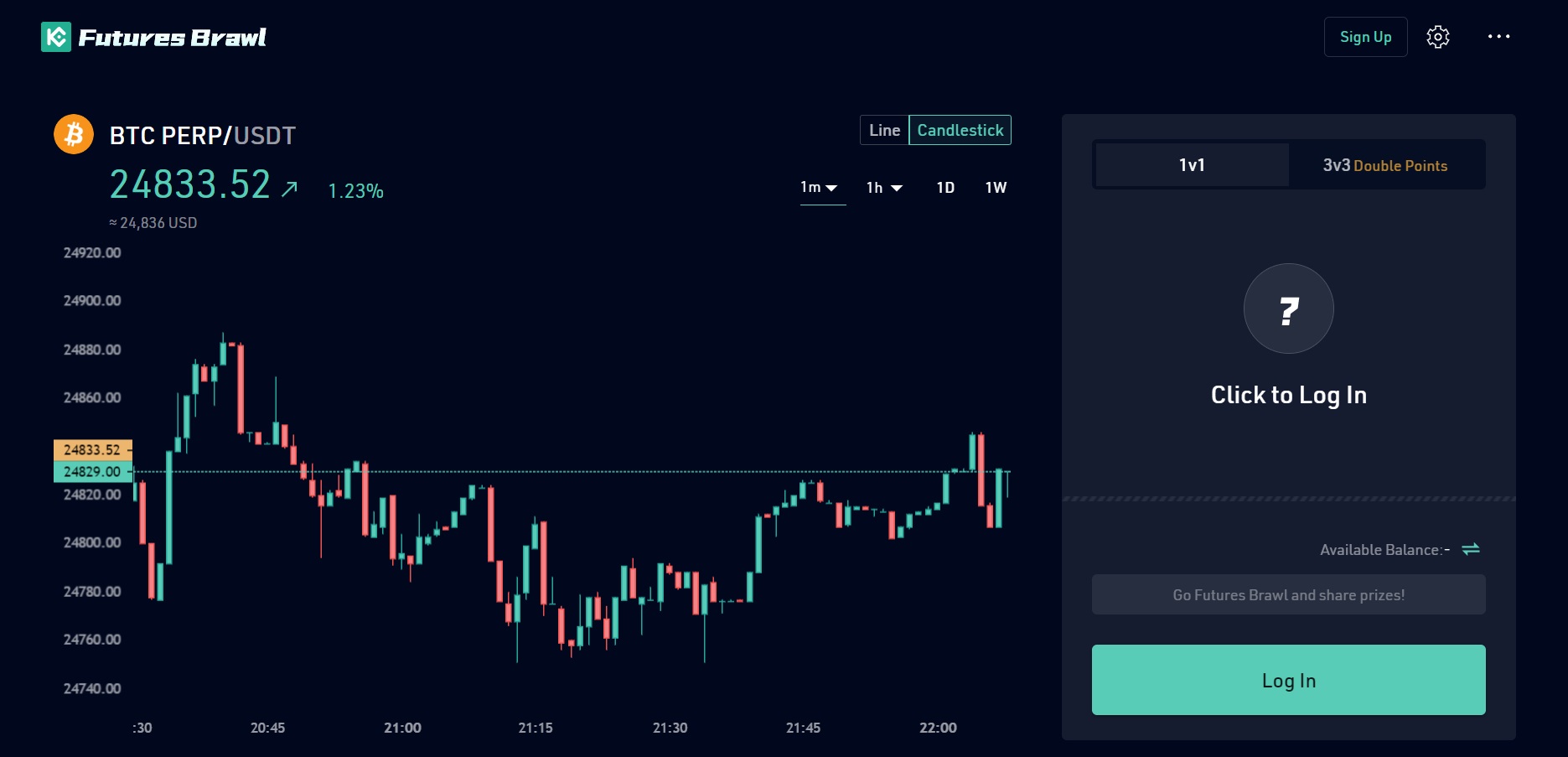 Futures Brawl

Sign Up

BTC PERP/USDT

24833.52 ↗ 1.23%

≈ 24,836 USD

Line Candlestick

1m 1h 1D 1W

24920.00
24900.00
24880.00
24860.00
24833.52
24829.00
24820.00
24800.00
24780.00
24760.00
24740.00

:30 20:45 21:00 21:15 21:30 21:45 22:00

1v1 3v3 Double Points

?

Click to Log In

Available Balance:-

Go Futures Brawl and share prizes!

Log In